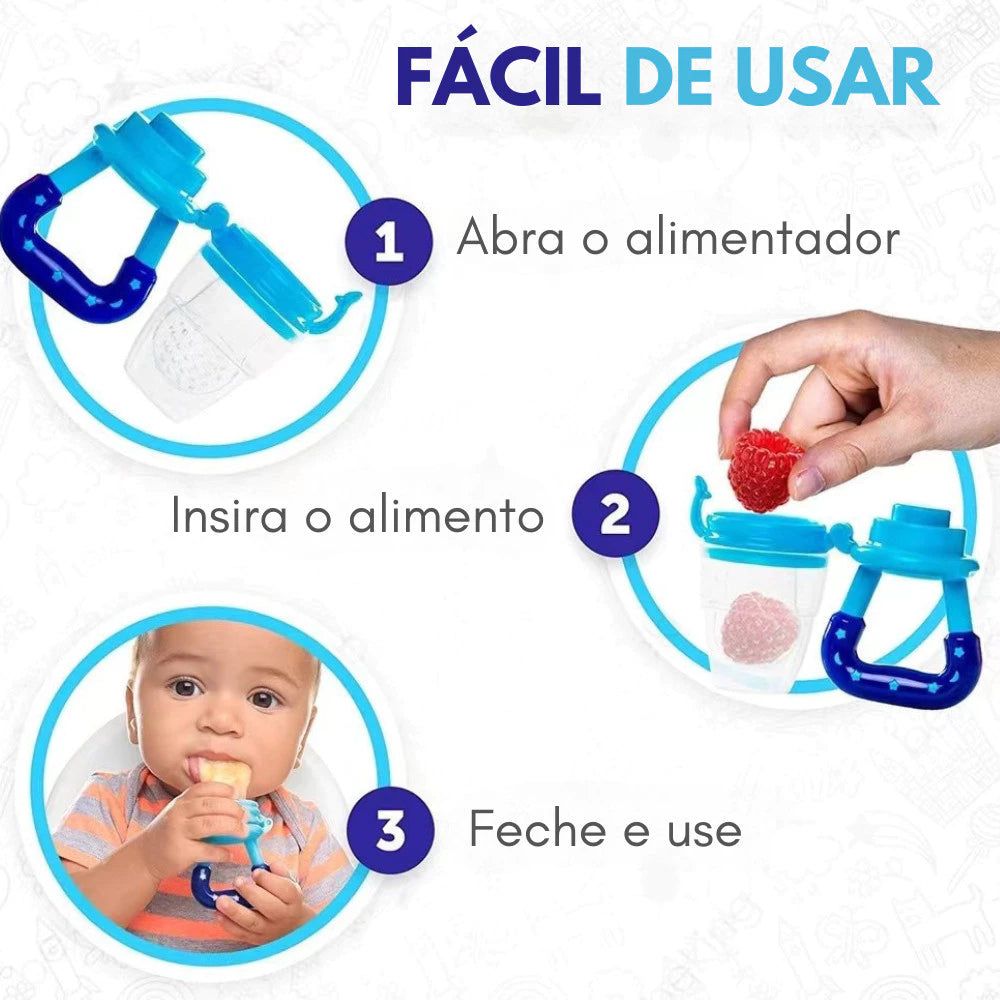 FÁCIL DE USAR

1 Abra o alimentador

Insira o alimento 2

3 Feche e use